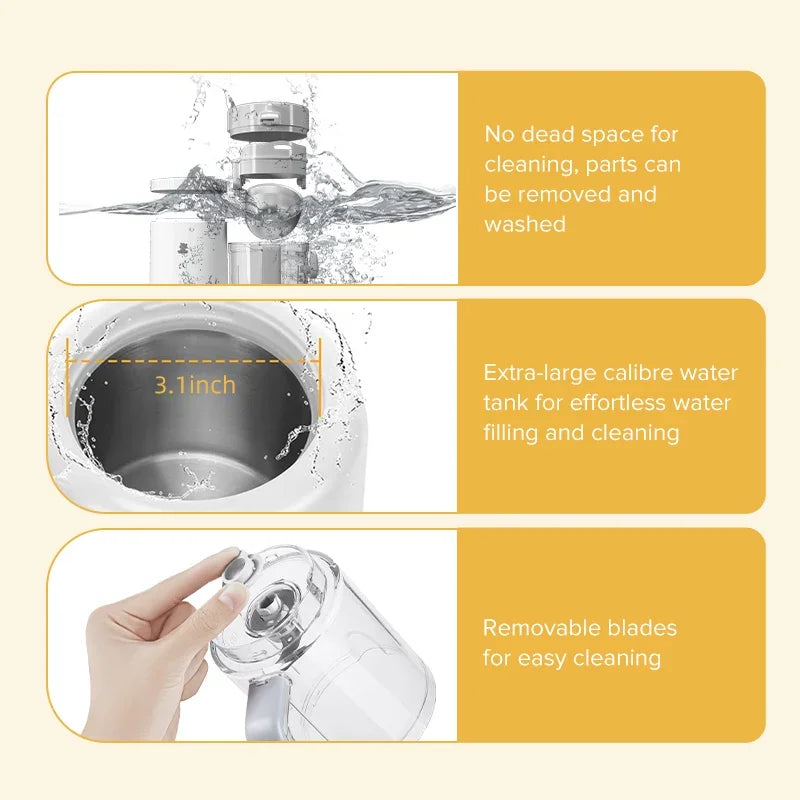 No dead space for cleaning, parts can be removed and washed

3.1inch

Extra-large calibre water tank for effortless water filling and cleaning

Removable blades for easy cleaning