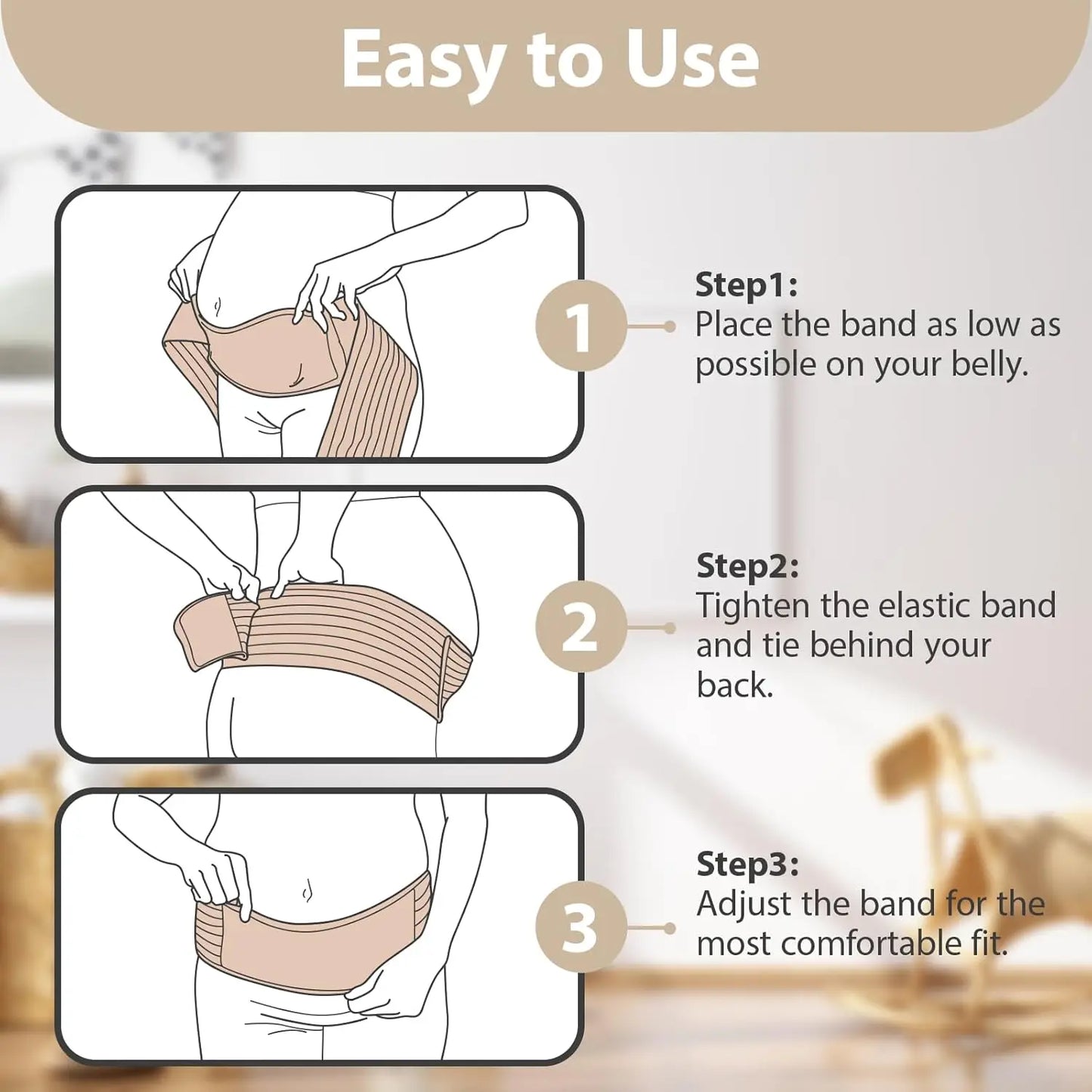 Easy to Use

1

Step1:
Place the band as low as possible on your belly.

2

Step2:
Tighten the elastic band and tie behind your back.

3

Step3:
Adjust the band for the most comfortable fit.