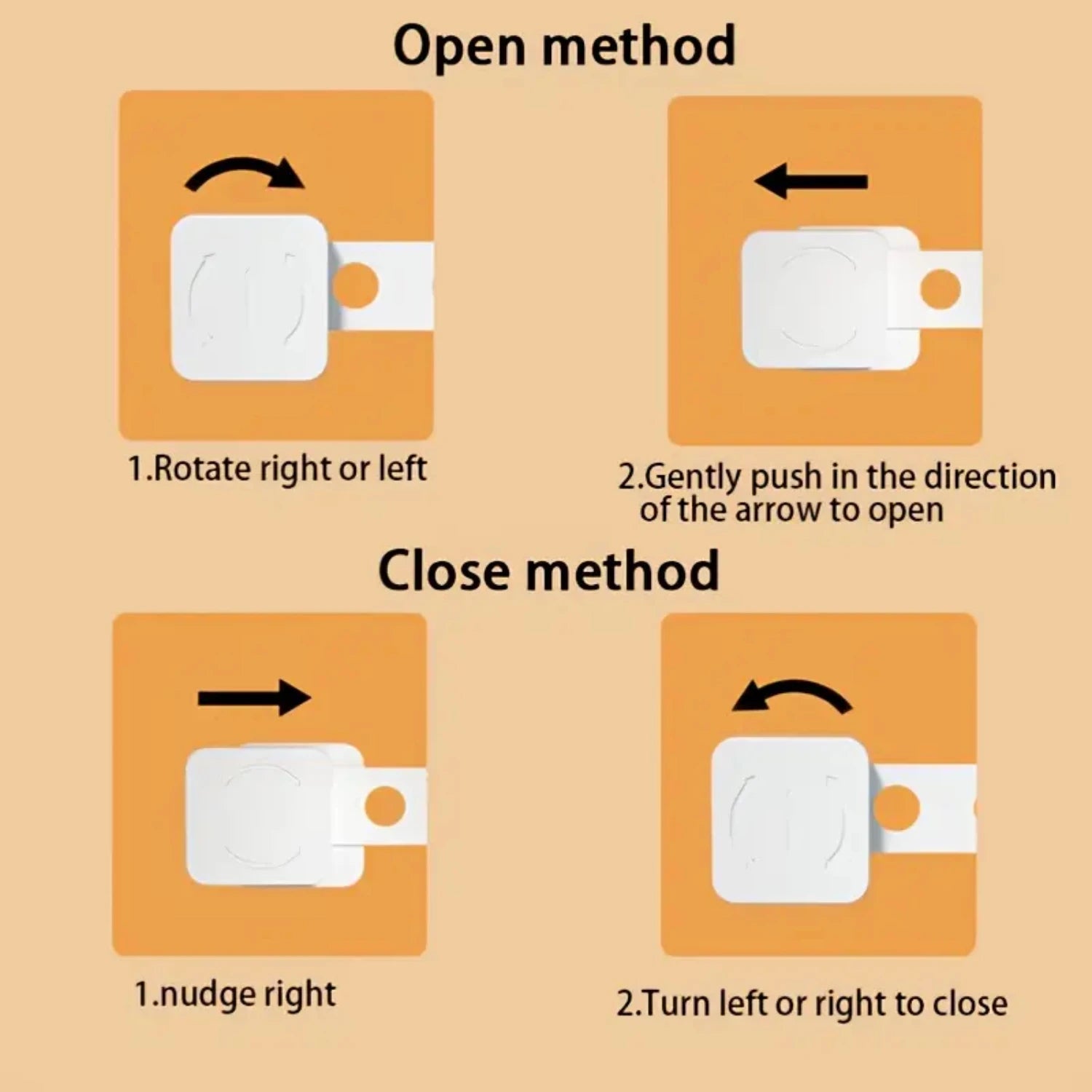 Open method

1.Rotate right or left

2.Gently push in the direction of the arrow to open

Close method

1.nudge right

2.Turn left or right to close