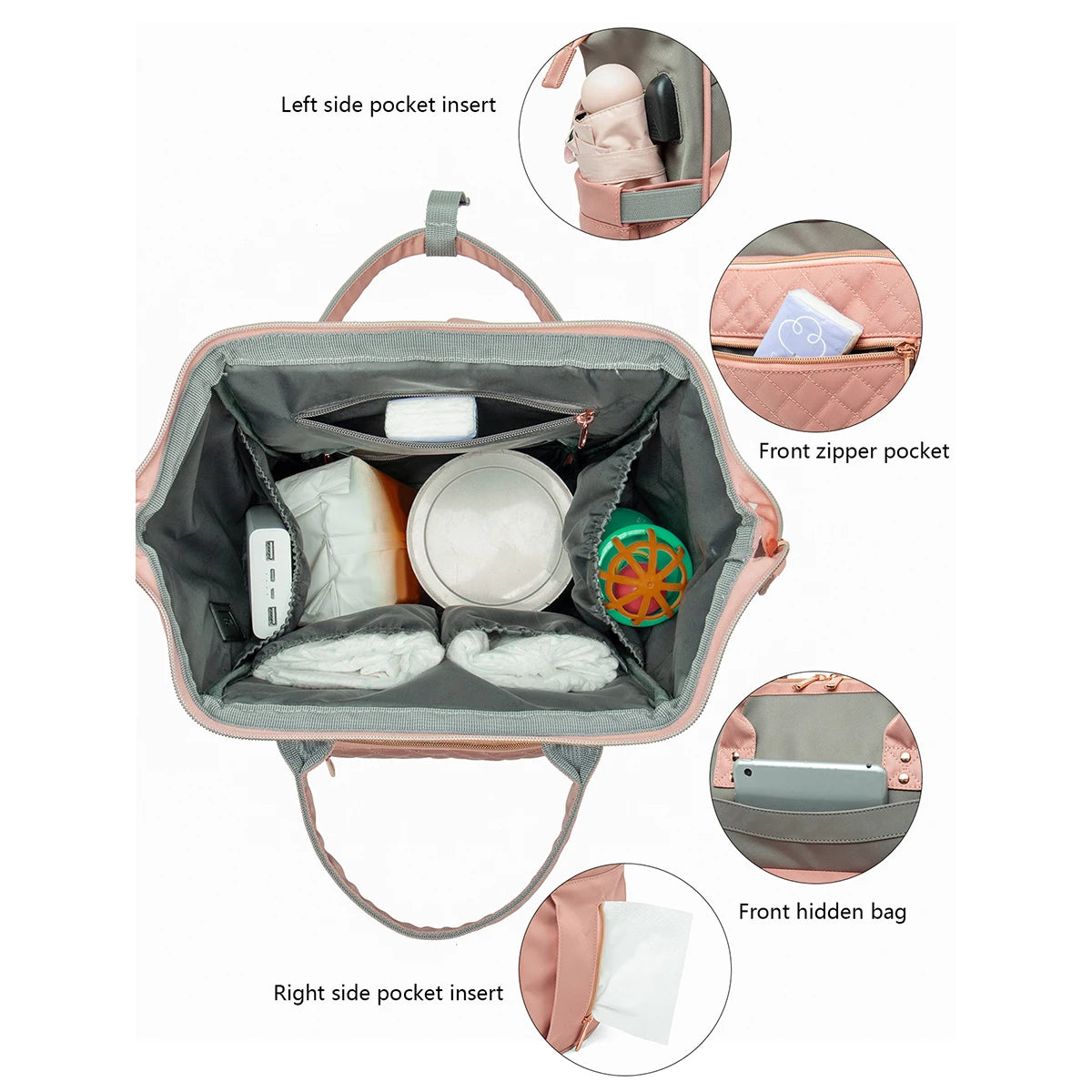 Left side pocket insert

Front zipper pocket

Front hidden bag

Right side pocket insert