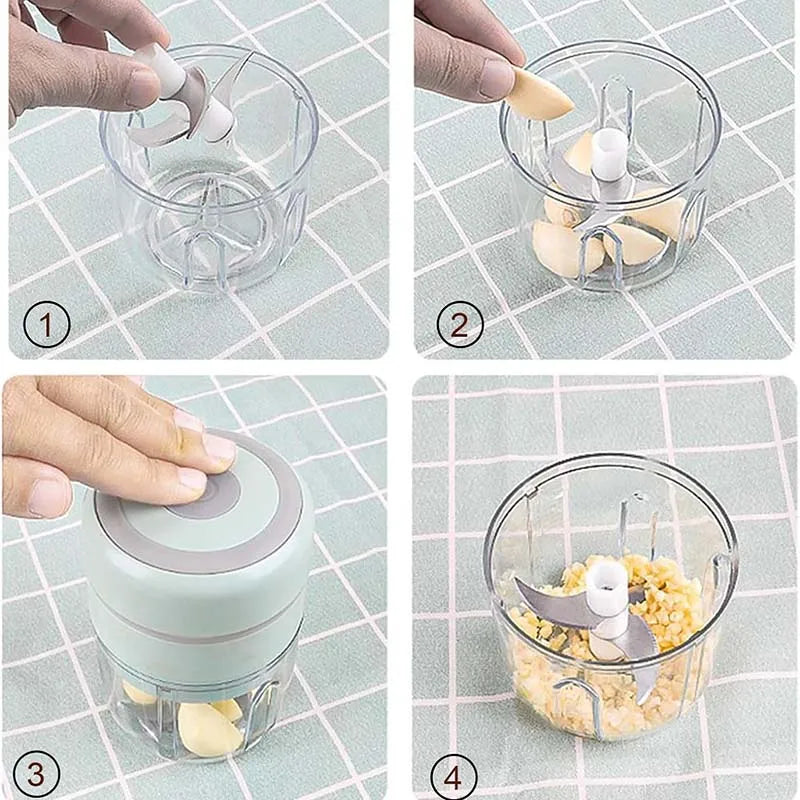 1
2
3
4